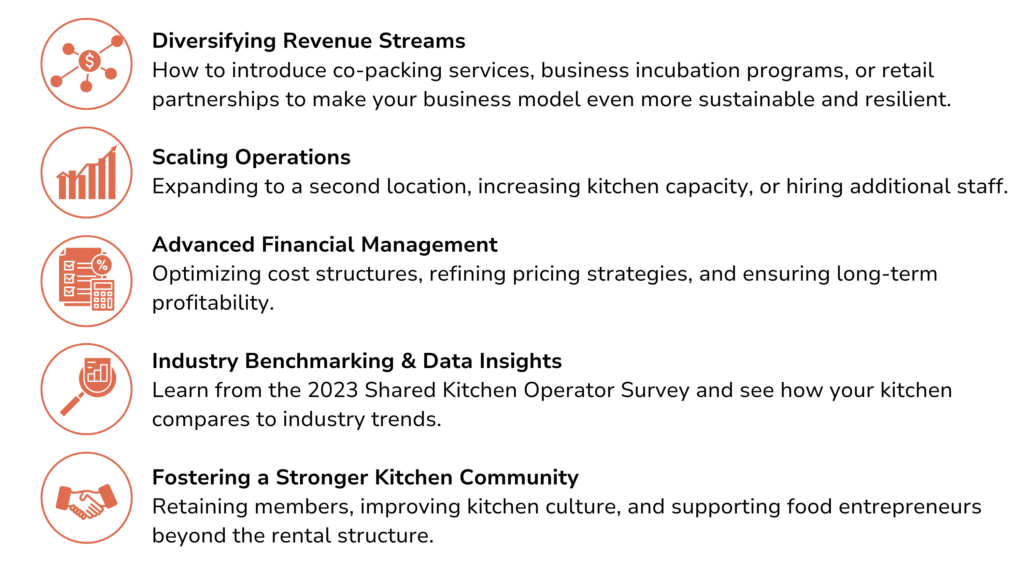 Diversifying Revenue Streams
How to introduce co-packing services, business incubation programs, or retail partnerships to make your business model even more sustainable and resilient.

Scaling Operations
Expanding to a second location, increasing kitchen capacity, or hiring additional staff.

Advanced Financial Management
Optimizing cost structures, refining pricing strategies, and ensuring long-term profitability.

Industry Benchmarking & Data Insights
Learn from the 2023 Shared Kitchen Operator Survey and see how your kitchen compares to industry trends.

Fostering a Stronger Kitchen Community
Retaining members, improving kitchen culture, and supporting food entrepreneurs beyond the rental structure.