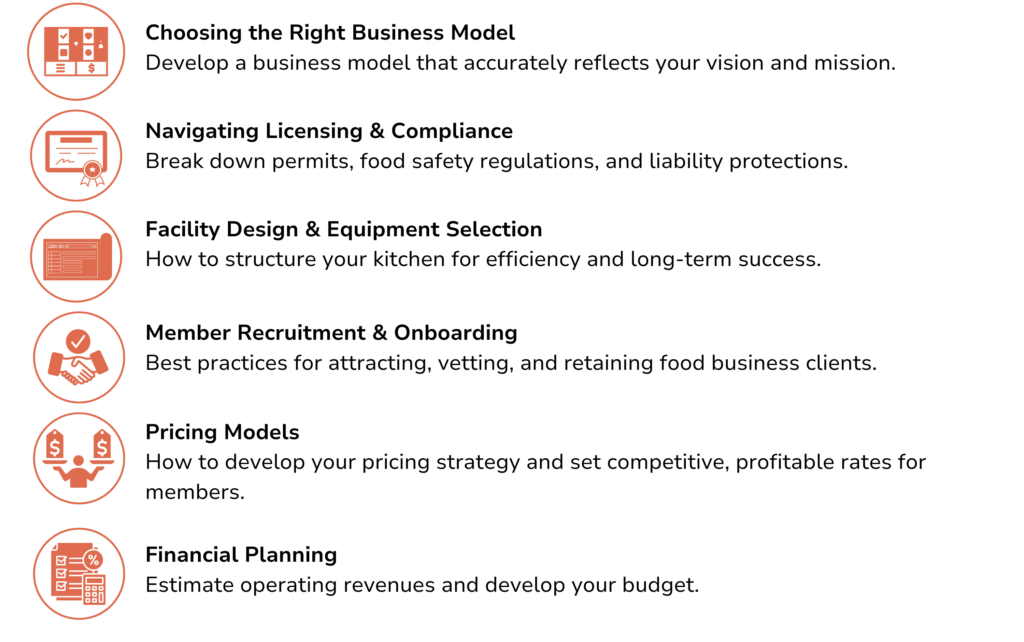 Choosing the Right Business Model
Develop a business model that accurately reflects your vision and mission.

Navigating Licensing & Compliance
Break down permits, food safety regulations, and liability protections.

Facility Design & Equipment Selection
How to structure your kitchen for efficiency and long-term success.

Member Recruitment & Onboarding
Best practices for attracting, vetting, and retaining food business clients.

Pricing Models
How to develop your pricing strategy and set competitive, profitable rates for members.

Financial Planning
Estimate operating revenues and develop your budget.